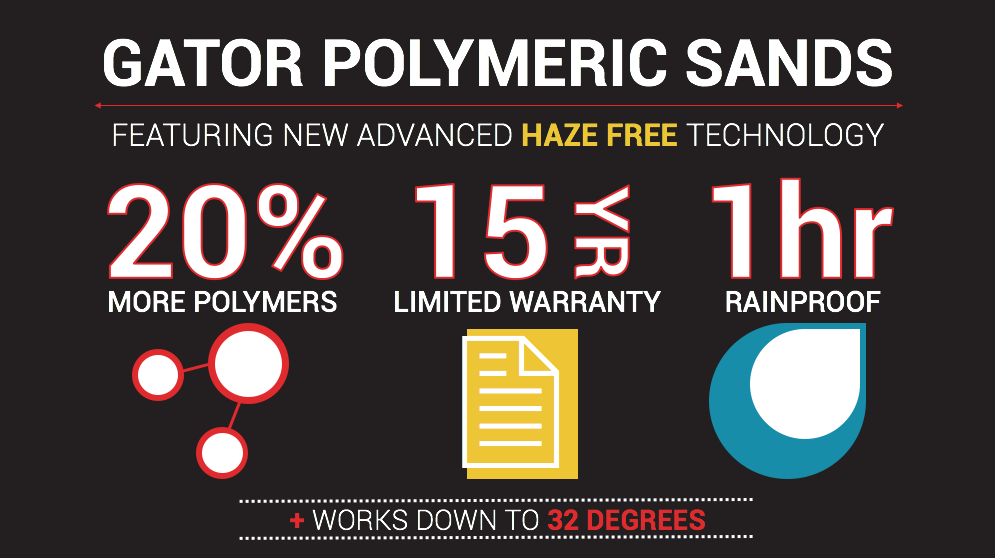 GATOR POLYMERIC SANDS

FEATURING NEW ADVANCED HAZE FREE TECHNOLOGY

20%
MORE POLYMERS

15 YR
LIMITED WARRANTY

1hr
RAINPROOF

+ WORKS DOWN TO 32 DEGREES