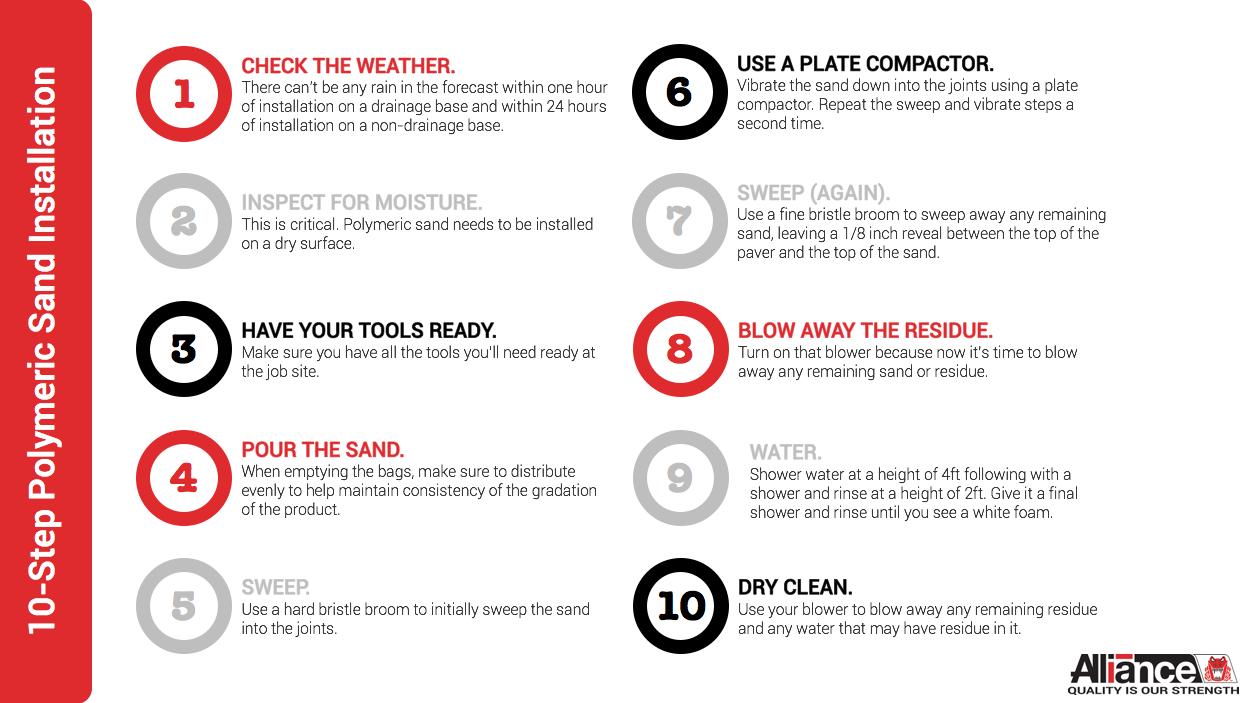 10-Step Polymeric Sand Installation

1
CHECK THE WEATHER.
There can't be any rain in the forecast within one hour of installation on a drainage base and within 24 hours of installation on a non-drainage base.

2
INSPECT FOR MOISTURE.
This is critical. Polymeric sand needs to be installed on a dry surface.

3
HAVE YOUR TOOLS READY.
Make sure you have all the tools you'll need ready at the job site.

4
POUR THE SAND.
When emptying the bags, make sure to distribute evenly to help maintain consistency of the gradation of the product.

5
SWEEP.
Use a hard bristle broom to initially sweep the sand into the joints.

6
USE A PLATE COMPACTOR.
Vibrate the sand down into the joints using a plate compactor. Repeat the sweep and vibrate steps a second time.

7
SWEEP (AGAIN).
Use a fine bristle broom to sweep away any remaining sand, leaving a 1/8 inch reveal between the top of the paver and the top of the sand.

8
BLOW AWAY THE RESIDUE.
Turn on that blower because now it's time to blow away any remaining sand or residue.

9
WATER.
Shower water at a height of 4ft following with a shower and rinse at a height of 2ft. Give it a final shower and rinse until you see a white foam.

10
DRY CLEAN.
Use your blower to blow away any remaining residue and any water that may have residue in it.

Alliance
QUALITY IS OUR STRENGTH