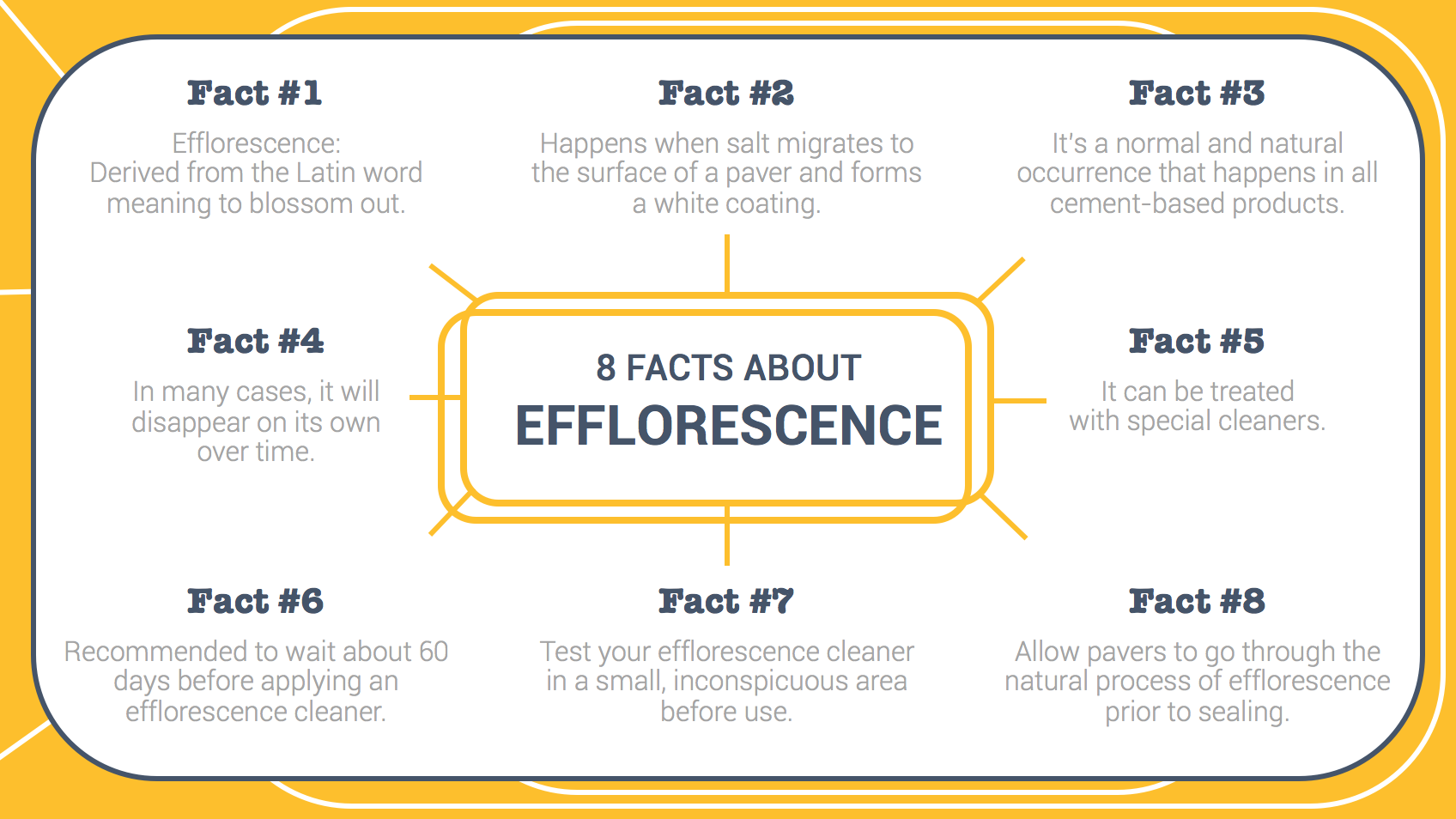 Fact #1

Efflorescence:
Derived from the Latin word meaning to blossom out.

Fact #2

Happens when salt migrates to the surface of a paver and forms a white coating.

Fact #3

It's a normal and natural occurrence that happens in all cement-based products.

Fact #4

In many cases, it will disappear on its own over time.

8 FACTS ABOUT
EFFLORESCENCE

Fact #5

It can be treated with special cleaners.

Fact #6

Recommended to wait about 60 days before applying an efflorescence cleaner.

Fact #7

Test your efflorescence cleaner in a small, inconspicuous area before use.

Fact #8

Allow pavers to go through the natural process of efflorescence prior to sealing.