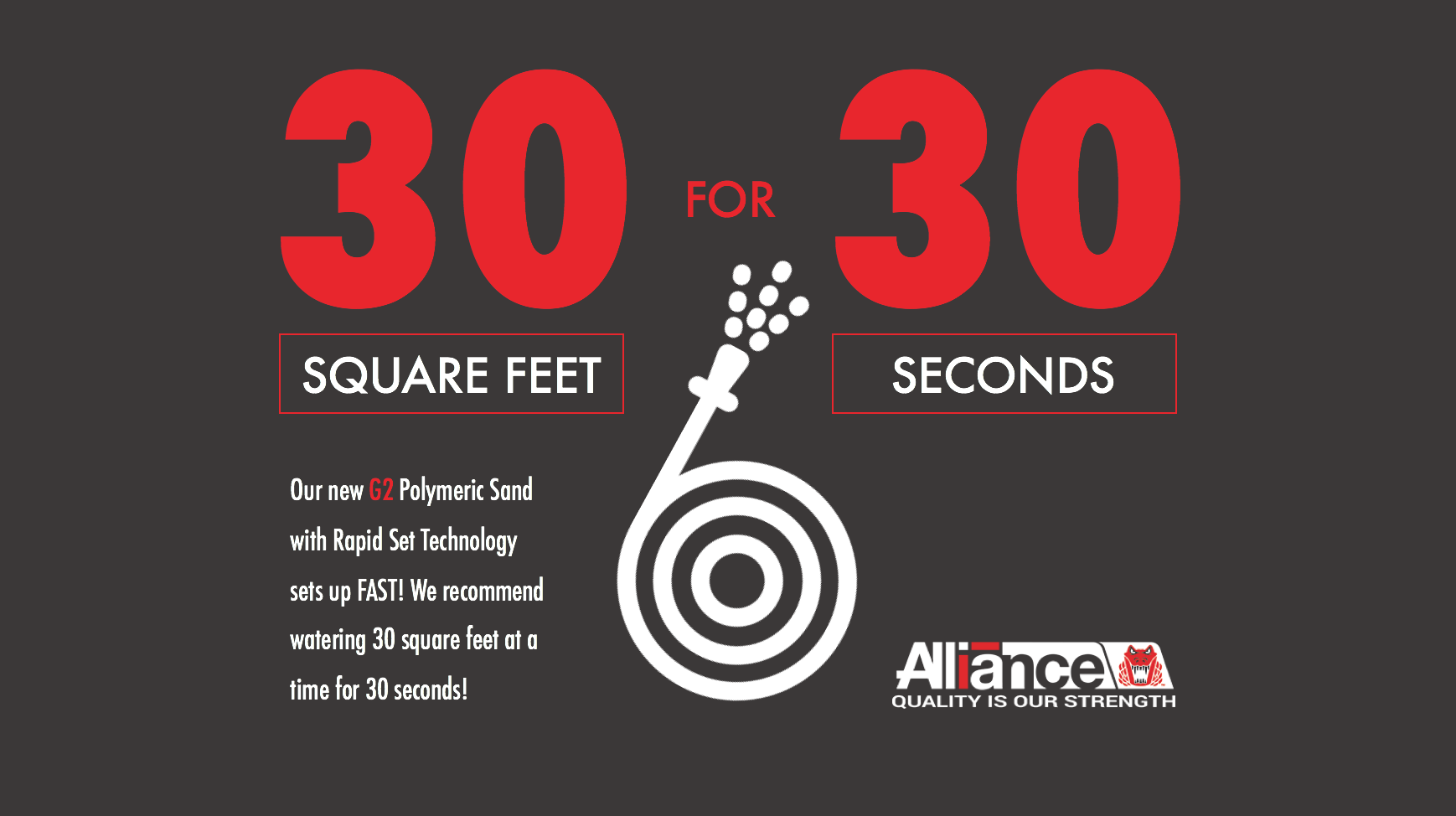 30 FOR 30

SQUARE FEET

SECONDS

Our new G2 Polymeric Sand with Rapid Set Technology sets up FAST! We recommend watering 30 square feet at a time for 30 seconds!

Alliance
QUALITY IS OUR STRENGTH